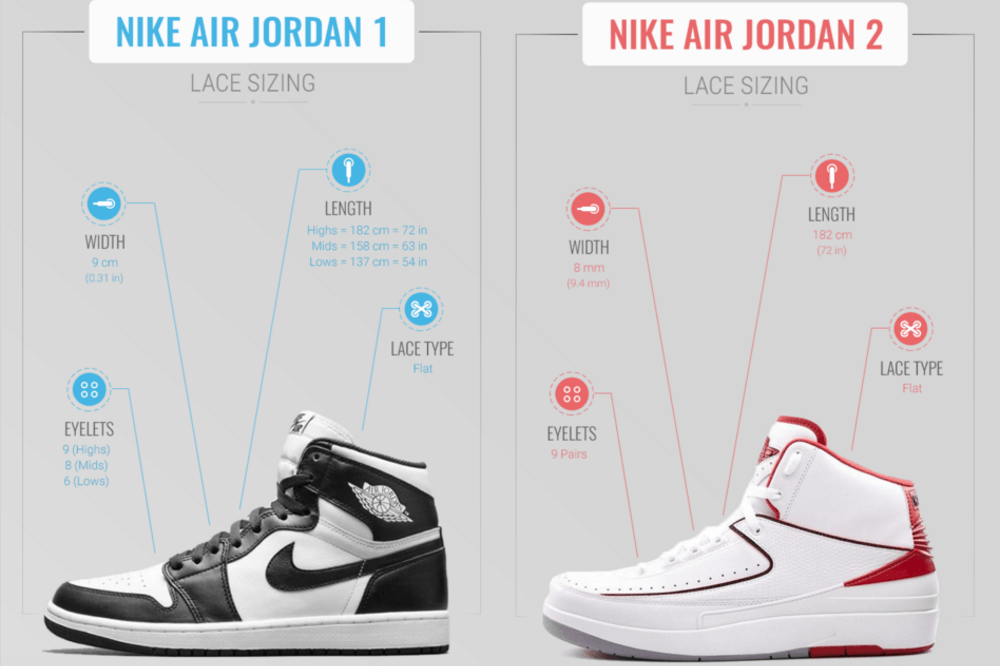 NIKE AIR JORDAN 1

LACE SIZING

WIDTH
9 cm
(0.31 in)

LENGTH
Highs = 182 cm = 72 in
Mids = 158 cm = 63 in
Lows = 137 cm = 54 in

LACE TYPE
Flat

EYELETS
9 (Highs)
8 (Mids)
6 (Lows)

NIKE AIR JORDAN 2

LACE SIZING

WIDTH
8 mm
(9.4 mm)

LENGTH
182 cm
(72 in)

LACE TYPE
Flat

EYELETS
9 Pairs